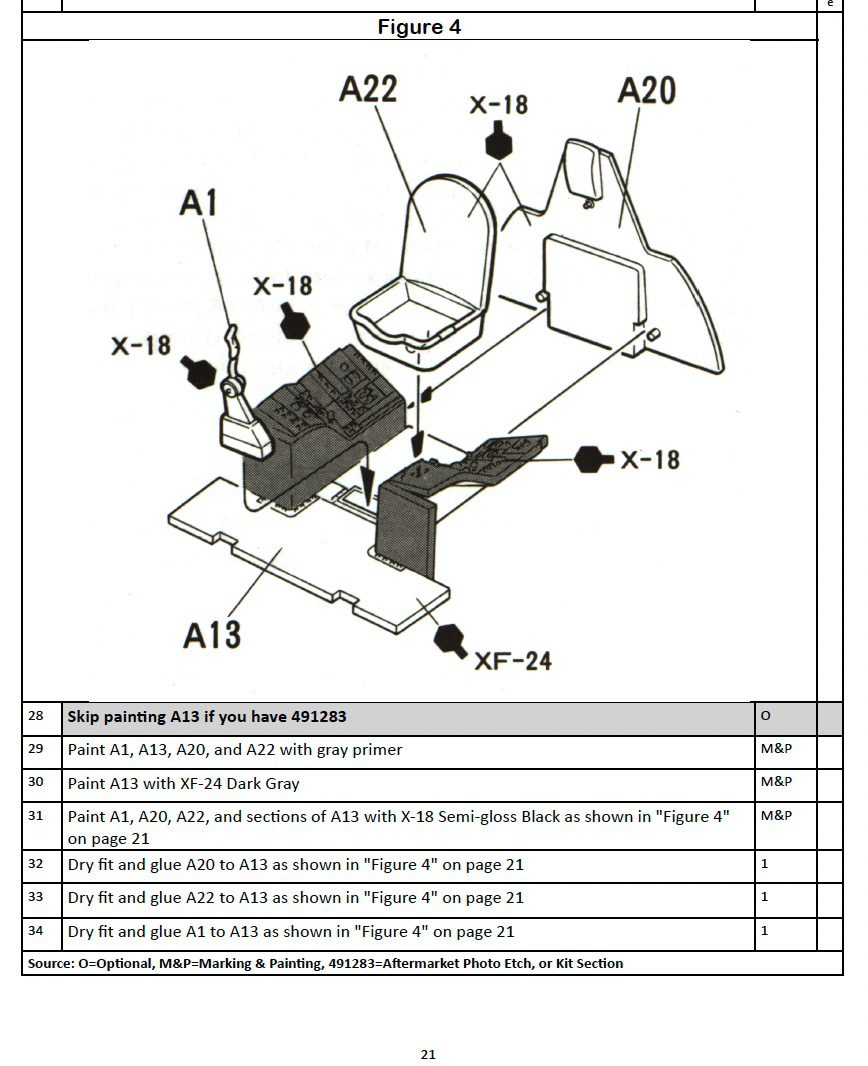 e

Figure 4

A22
X-18
A20
A1
X-18
X-18
X-18
A13
XF-24

| 28 | Skip painting A13 if you have 491283 | O | |
|---|---|---|---|
| 29 | Paint A1, A13, A20, and A22 with gray primer | M&P | |
| 30 | Paint A13 with XF-24 Dark Gray | M&P | |
| 31 | Paint A1, A20, A22, and sections of A13 with X-18 Semi-gloss Black as shown in "Figure 4" on page 21 | M&P | |
| 32 | Dry fit and glue A20 to A13 as shown in "Figure 4" on page 21 | 1 | |
| 33 | Dry fit and glue A22 to A13 as shown in "Figure 4" on page 21 | 1 | |
| 34 | Dry fit and glue A1 to A13 as shown in "Figure 4" on page 21 | 1 | |

Source: O=Optional, M&P=Marking & Painting, 491283=Aftermarket Photo Etch, or Kit Section

21